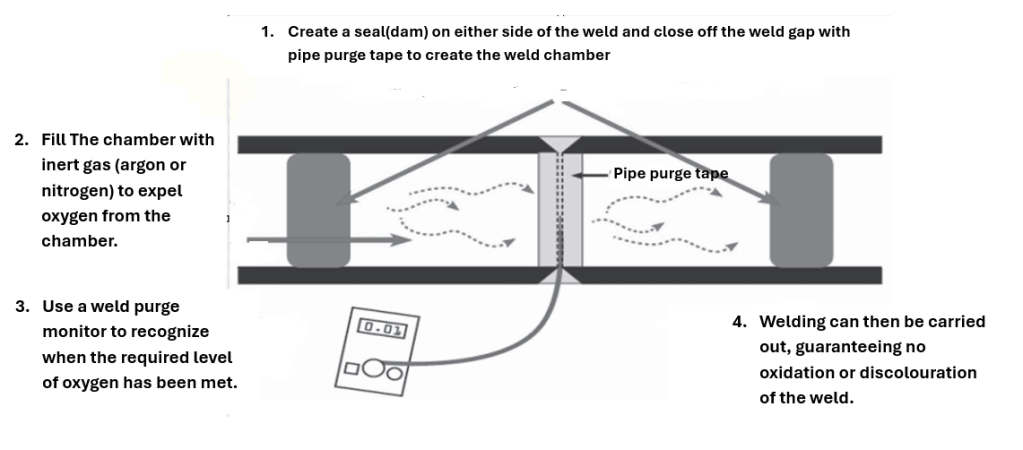 1. Create a seal(dam) on either side of the weld and close off the weld gap with pipe purge tape to create the weld chamber

2. Fill The chamber with inert gas (argon or nitrogen) to expel oxygen from the chamber.

Pipe purge tape

3. Use a weld purge monitor to recognize when the required level of oxygen has been met.

0.01

4. Welding can then be carried out, guaranteeing no oxidation or discolouration of the weld.